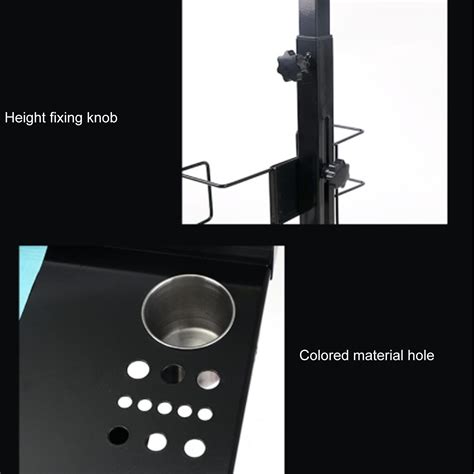 Height fixing knob

Colored material hole