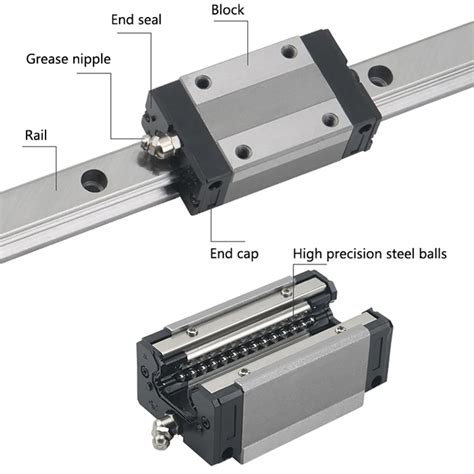 Block
End seal
Grease nipple
Rail
End cap
High precision steel balls