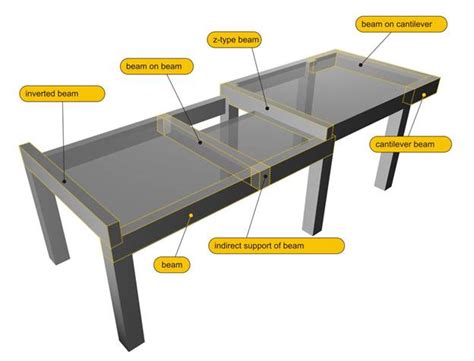 beam on cantilever

z-type beam

beam on beam

inverted beam

cantilever beam

indirect support of beam

beam