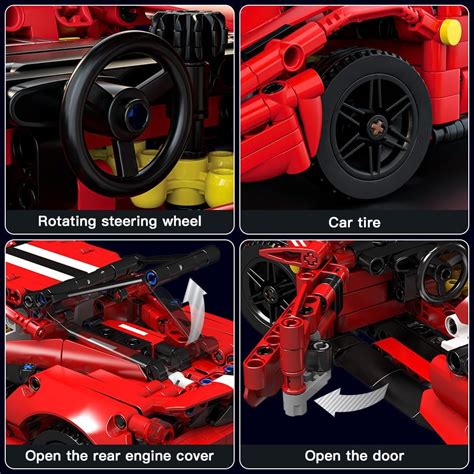 Rotating steering wheel

Car tire

Open the rear engine cover

Open the door