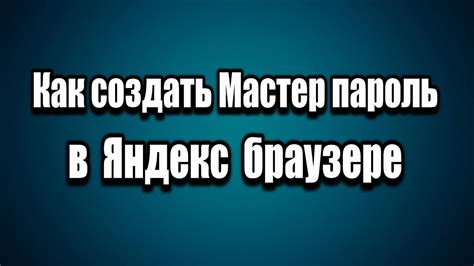 Как создать Мастер пароль в Яндекс браузере