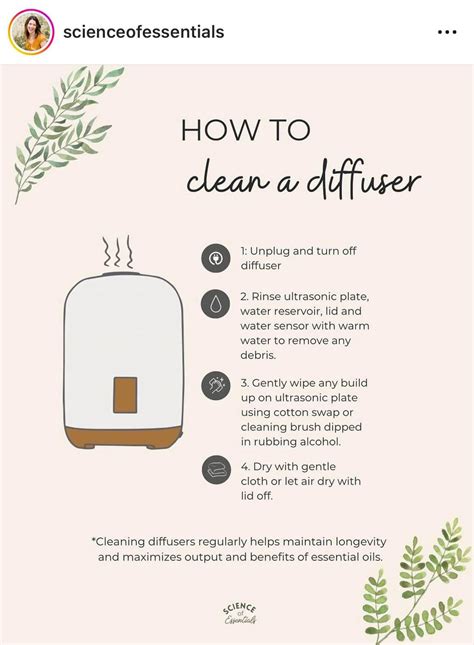 scienceofessentials

HOW TO
clean a diffuser

1: Unplug and turn off diffuser

2. Rinse ultrasonic plate, water reservoir, lid and water sensor with warm water to remove any debris.

3. Gently wipe any build up on ultrasonic plate using cotton swap or cleaning brush dipped in rubbing alcohol.

4. Dry with gentle cloth or let air dry with lid off.

*Cleaning diffusers regularly helps maintain longevity and maximizes output and benefits of essential oils.

SCIENCE of Essentials