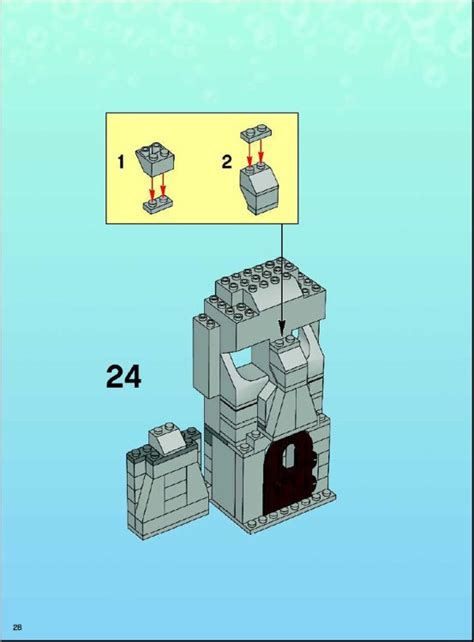 1

2

24

28