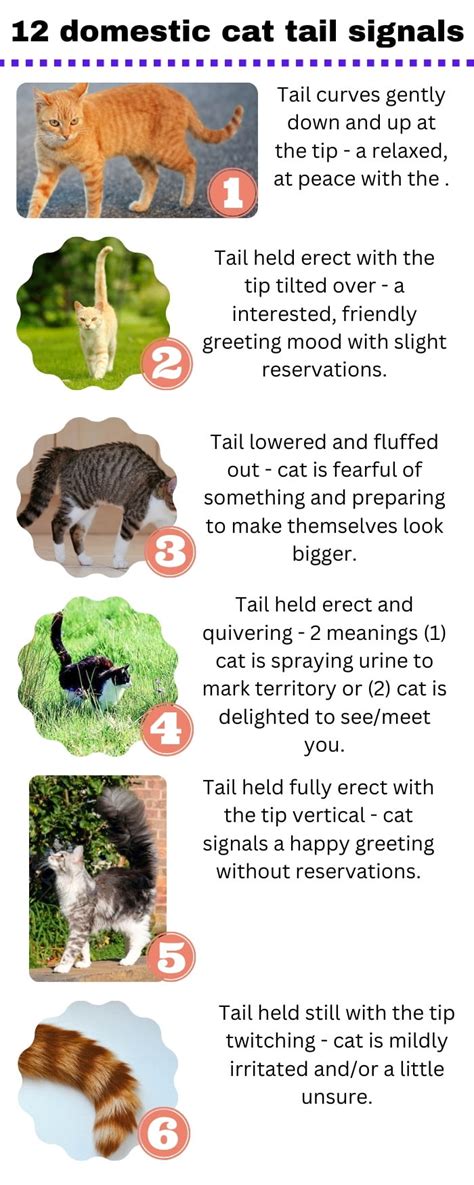 12 domestic cat tail signals

1
Tail curves gently down and up at the tip - a relaxed, at peace with the .

2
Tail held erect with the tip tilted over - a interested, friendly greeting mood with slight reservations.

3
Tail lowered and fluffed out - cat is fearful of something and preparing to make themselves look bigger.

4
Tail held erect and quivering - 2 meanings (1) cat is spraying urine to mark territory or (2) cat is delighted to see/meet you.

5
Tail held fully erect with the tip vertical - cat signals a happy greeting without reservations.

6
Tail held still with the tip twitching - cat is mildly irritated and/or a little unsure.