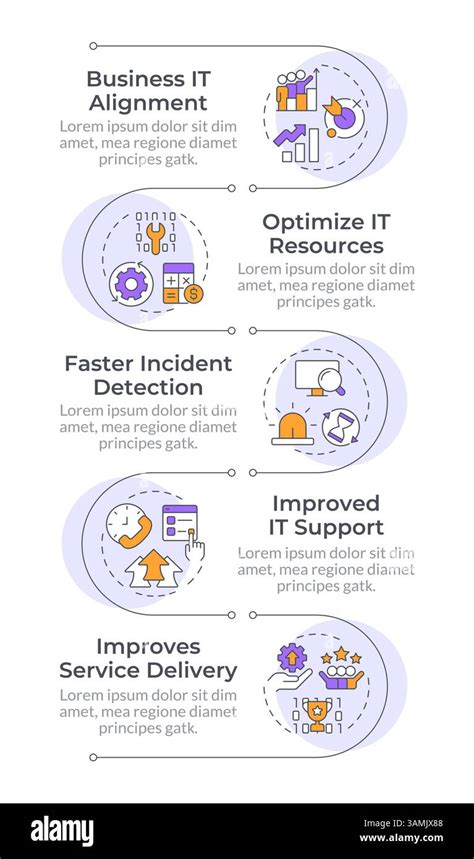 Business IT Alignment
Lorem ipsum dolor sit dim amet, mea regione diamet principes gatk.

Optimize IT Resources
Lorem ipsum dolor sit dim amet, mea regione diamet principes gatk.

Faster Incident Detection
Lorem ipsum dolor sit dim amet, mea regione diamet principes gatk.

Improved IT Support
Lorem ipsum dolor sit dim amet, mea regione diamet principes gatk.

Improves Service Delivery
Lorem ipsum dolor sit dim amet, mea regione diamet principes gatk.

alamy
Image ID: 3AMJX88
www.alamy.com