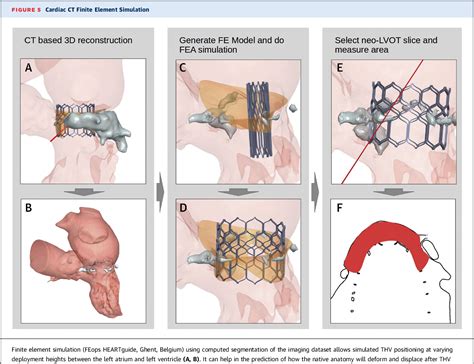 FIGURE 5 Cardiac CT Finite Element Simulation

CT based 3D reconstruction

A

B

Generate FE Model and do FEA simulation

C

D

Select neo-LVOT slice and measure area

E

F

Finite element simulation (FEops HEARTguide, Ghent, Belgium) using computed segmentation of the imaging dataset allows simulated THV positioning at varying deployment heights between the left atrium and left ventricle (A, B). It can help in the prediction of how the native anatomy will deform and displace after THV