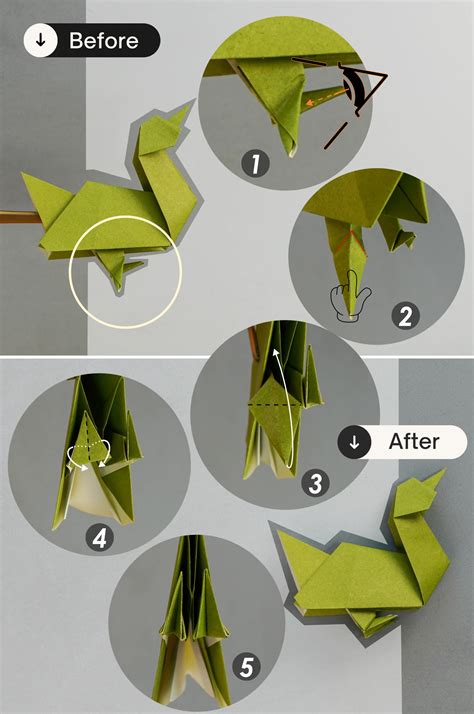 Before

1

2

3

After

4

5