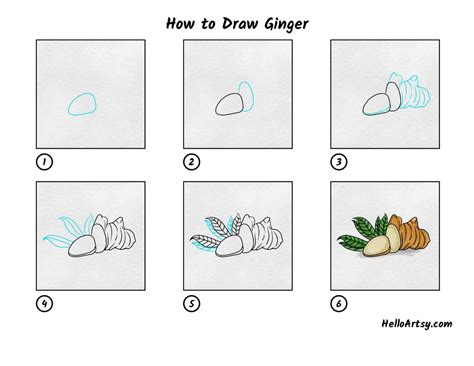 How to Draw Ginger

1

2

3

4

5

6

HelloArtsy.com