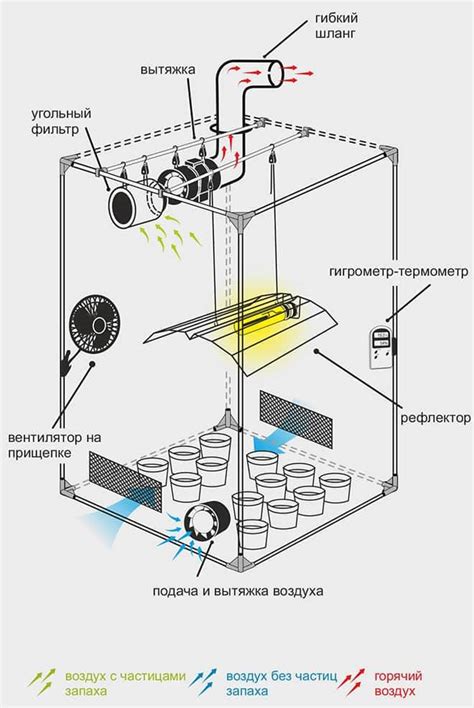 гибкий шланг

вытяжка

угольный фильтр

гигрометр-термометр

рефлектор

вентилятор на прищепке

подача и вытяжка воздуха

воздух с частицами запаха

воздух без частиц запаха

горячий воздух