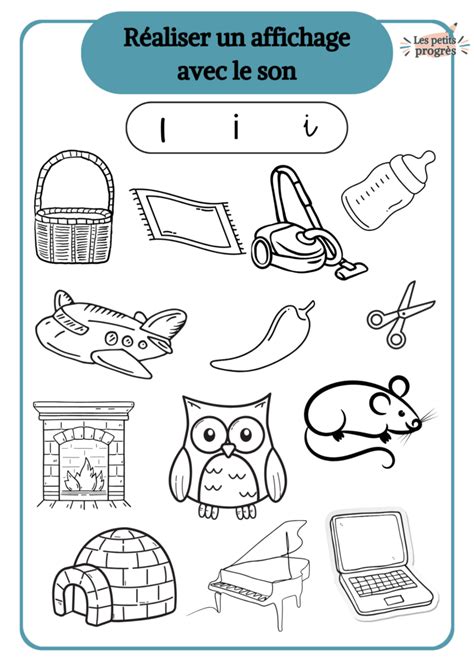 Réaliser un affichage avec le son

Les petits progrès

I i i