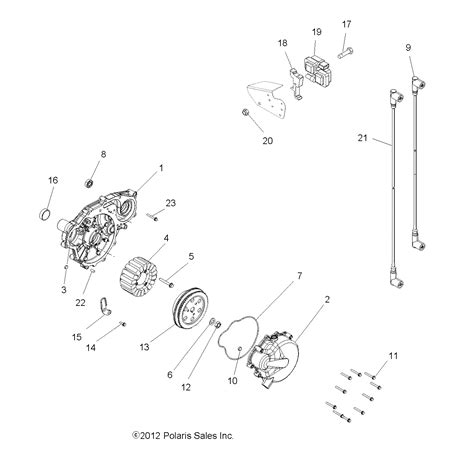 19
17
18
9
20
21
8
1
16
23
4
5
3
22
7
2
15
14
13
6
12
10
11
©2012 Polaris Sales Inc.