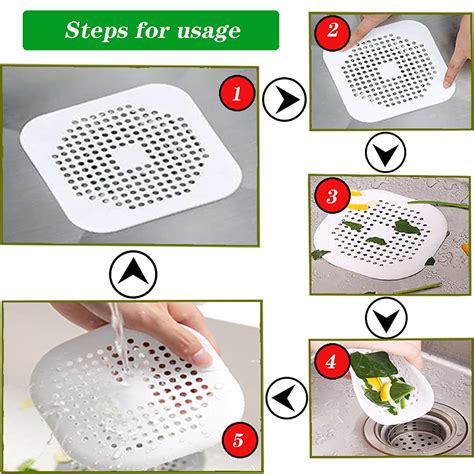 Steps for usage

1

2

3

4

5