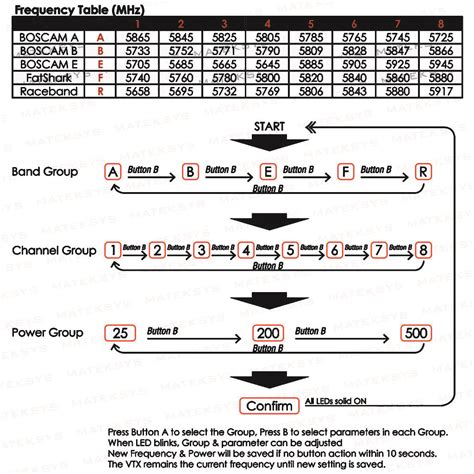 Frequency Table (MHz)

| | | 1 | 2 | 3 | 4 | 5 | 6 | 7 | 8 |
|---|---|---|---|---|---|---|---|---|---|
| BOSCAM A | A | 5865 | 5845 | 5825 | 5805 | 5785 | 5765 | 5745 | 5725 |
| BOSCAM B | B | 5733 | 5752 | 5771 | 5790 | 5809 | 5828 | 5847 | 5866 |
| BOSCAM E | E | 5705 | 5685 | 5665 | 5645 | 5885 | 5905 | 5925 | 5945 |
| FatShark | F | 5740 | 5760 | 5780 | 5800 | 5820 | 5840 | 5860 | 5880 |
| Raceband | R | 5658 | 5695 | 5732 | 5769 | 5806 | 5843 | 5880 | 5917 |

START

Band Group A Button B B Button B E Button B F Button B R
Button B

Channel Group 1 Button B 2 Button B 3 Button B 4 Button B 5 Button B 6 Button B 7 Button B 8
Button B

Power Group 25 Button B 200 Button B 500
Button B

Confirm All LEDs solid ON

Press Button A to select the Group, Press B to select parameters in each Group.
When LED blinks, Group & parameter can be adjusted
New Frequency & Power will be saved if no button action within 10 seconds.
The VTX remains the current frequency until new setting is saved.

MATEKSYS