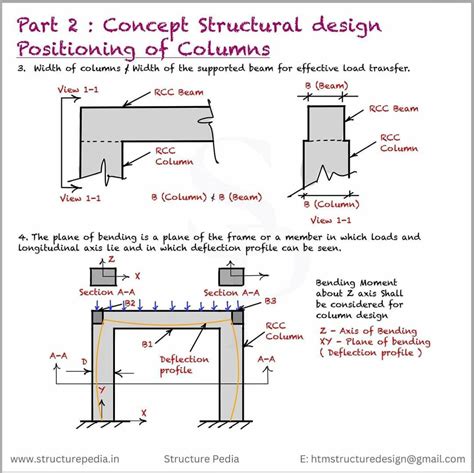 Part 2 : Concept Structural design
Positioning of Columns

3. Width of columns ≮ Width of the supported beam for effective load transfer.

View 1-1
RCC Beam
RCC Column
View 1-1
B (Column) ≮ B (Beam)

B (Beam)
RCC Beam
RCC Column
B (Column)
View 1-1

4. The plane of bending is a plane of the frame or a member in which loads and longitudinal axis lie and in which deflection profile can be seen.

Z
X
Section A-A
Section A-A
B2
B3
RCC Column
B1
Deflection profile
A-A
D
A-A
Y
X

Bending Moment about Z axis Shall be considered for column design

Z - Axis of Bending
XY - Plane of bending
( Deflection profile )

www.structurepedia.in
Structure Pedia
E: htmstructuredesign@gmail.com