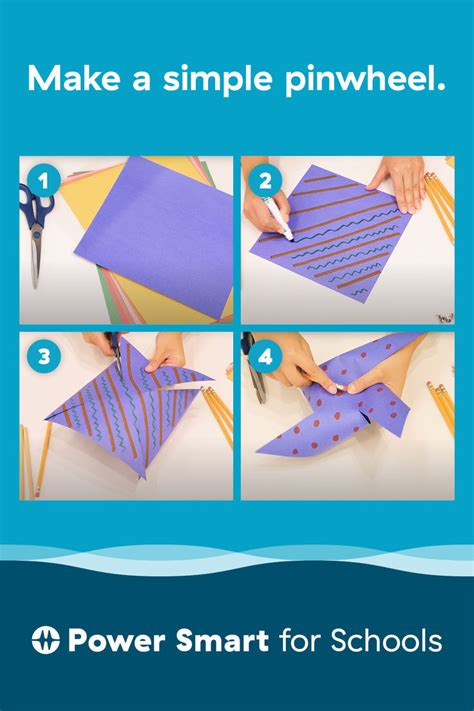 Make a simple pinwheel.

1

2

3

4

Power Smart for Schools