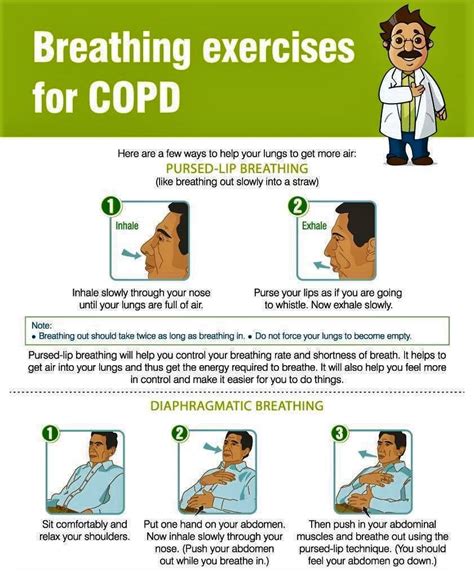 Breathing exercises for COPD

Here are a few ways to help your lungs to get more air:

PURSED-LIP BREATHING
(like breathing out slowly into a straw)

1
Inhale

Inhale slowly through your nose until your lungs are full of air.

2
Exhale

Purse your lips as if you are going to whistle. Now exhale slowly.

Note:
• Breathing out should take twice as long as breathing in. • Do not force your lungs to become empty.

Pursed-lip breathing will help you control your breathing rate and shortness of breath. It helps to get air into your lungs and thus get the energy required to breathe. It will also help you feel more in control and make it easier for you to do things.

DIAPHRAGMATIC BREATHING

1
Sit comfortably and relax your shoulders.

2
Put one hand on your abdomen. Now inhale slowly through your nose. (Push your abdomen out while you breathe in.)

3
Then push in your abdominal muscles and breathe out using the pursed-lip technique. (You should feel your abdomen go down.)