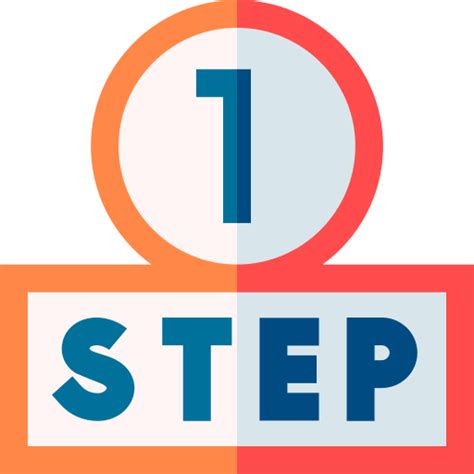 1

STEP