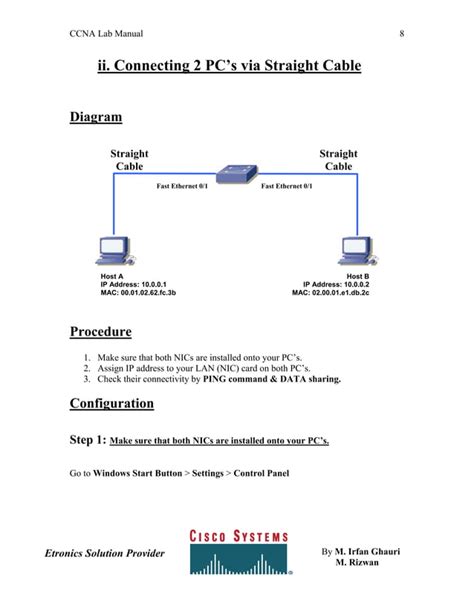 CCNA Lab Manual 8

ii. Connecting 2 PC's via Straight Cable

Diagram

Straight Cable

Straight Cable

Fast Ethernet 0/1

Fast Ethernet 0/1

Host A
IP Address: 10.0.0.1
MAC: 00.01.02.62.fc.3b

Host B
IP Address: 10.0.0.2
MAC: 02.00.01.e1.db.2c

Procedure

1. Make sure that both NICs are installed onto your PC's.
2. Assign IP address to your LAN (NIC) card on both PC's.
3. Check their connectivity by PING command & DATA sharing.

Configuration

Step 1: Make sure that both NICs are installed onto your PC's.

Go to Windows Start Button > Settings > Control Panel

Etronics Solution Provider

CISCO SYSTEMS

By M. Irfan Ghauri
M. Rizwan