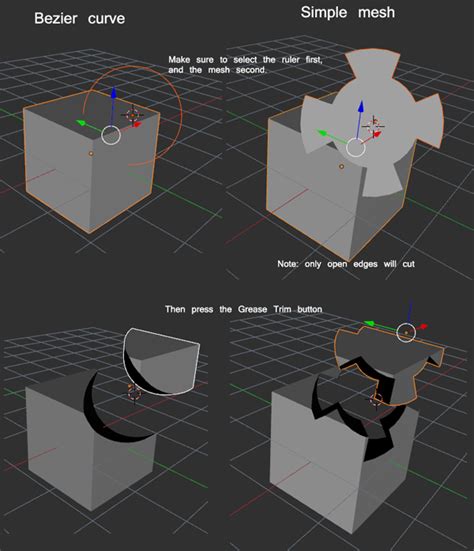 Bezier curve

Simple mesh

Make sure to select the ruler first, and the mesh second.

Note: only open edges will cut

Then press the Grease Trim button