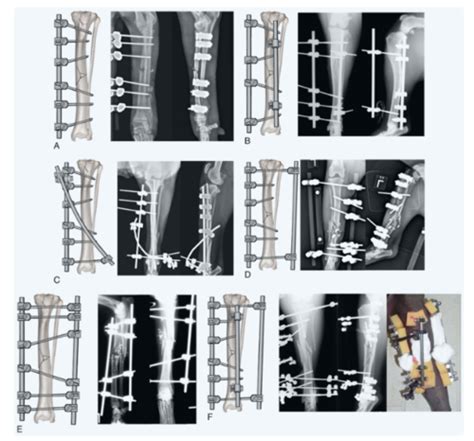 A

B

C

D

E

F