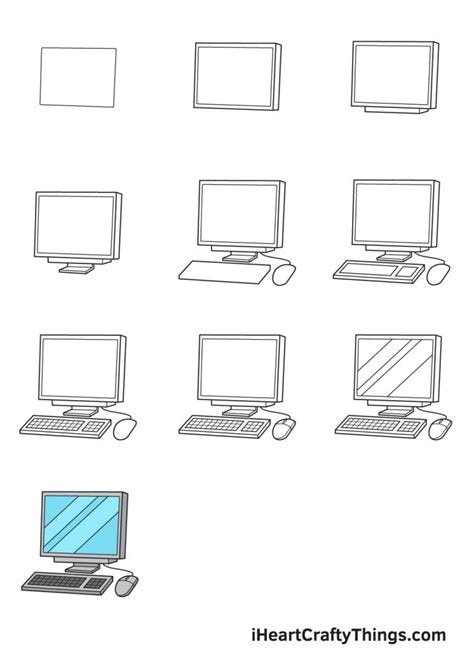 iHeartCraftyThings.com