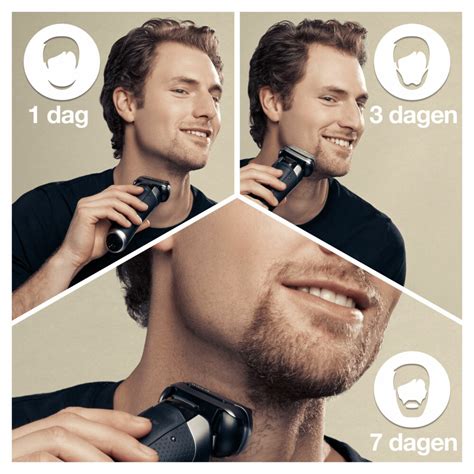 1 dag

3 dagen

7 dagen