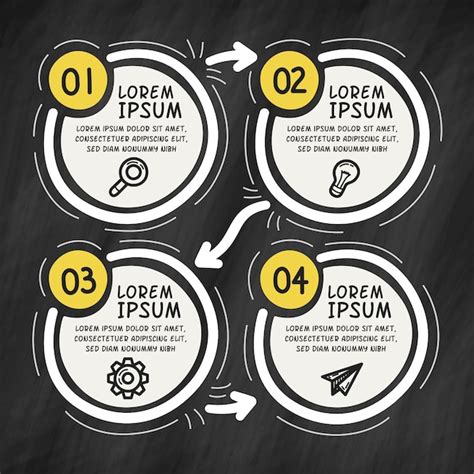 01
LOREM IPSUM
LOREM IPSUM DOLOR SIT AMET, CONSECTETUER ADIPISCING ELIT, SED DIAM NONUMMY NIBH

02
LOREM IPSUM
LOREM IPSUM DOLOR SIT AMET, CONSECTETUER ADIPISCING ELIT, SED DIAM NONUMMY NIBH

03
LOREM IPSUM
LOREM IPSUM DOLOR SIT AMET, CONSECTETUER ADIPISCING ELIT, SED DIAM NONUMMY NIBH

04
LOREM IPSUM
LOREM IPSUM DOLOR SIT AMET, CONSECTETUER ADIPISCING ELIT, SED DIAM NONUMMY NIBH