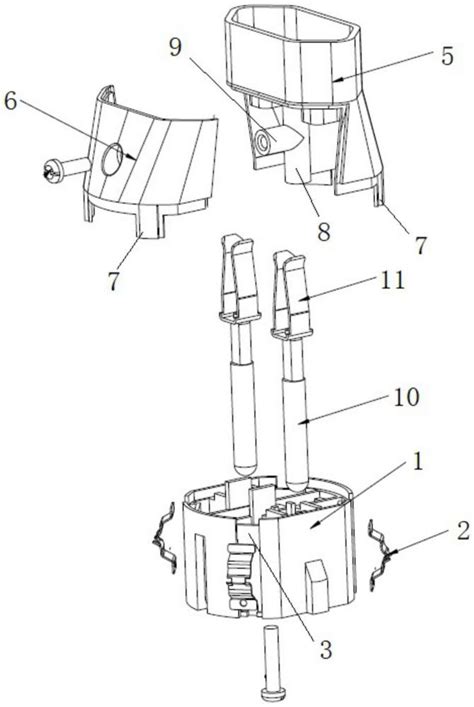 9
5
6
8
7
7
11
10
1
2
3