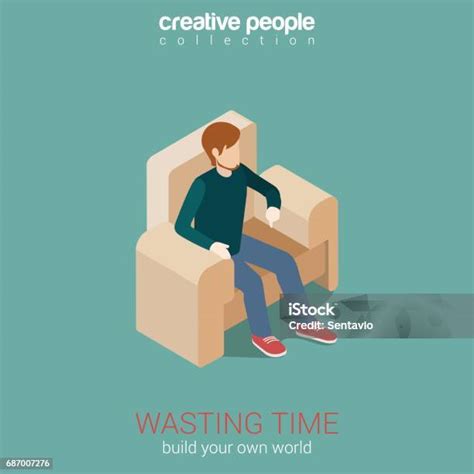 creative people
collection

iStock
Credit: Sentavio

WASTING TIME
build your own world

687007276