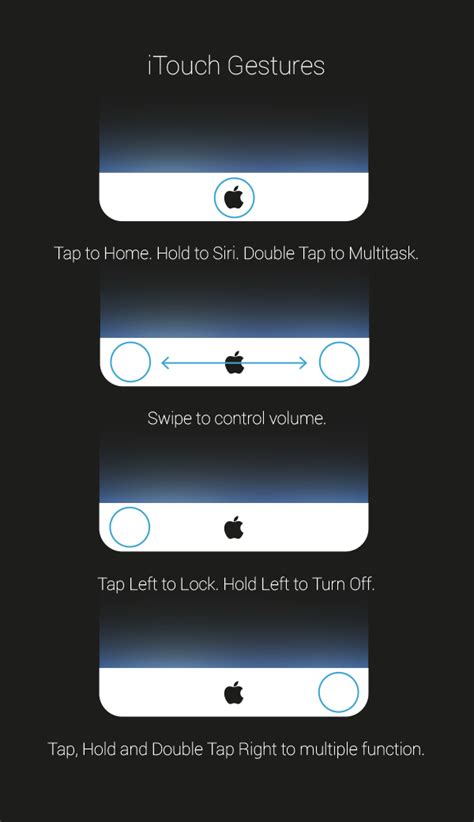 iTouch Gestures

Tap to Home. Hold to Siri. Double Tap to Multitask.

Swipe to control volume.

Tap Left to Lock. Hold Left to Turn Off.

Tap, Hold and Double Tap Right to multiple function.