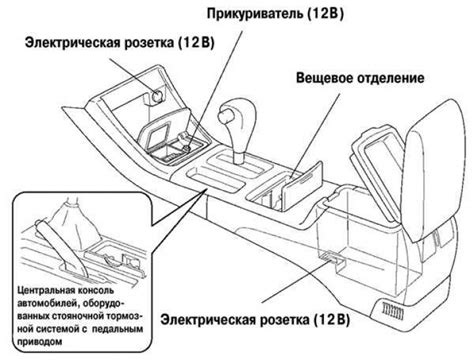 Прикуриватель (12В)

Электрическая розетка (12В)

Вещевое отделение

Центральная консоль автомобилей, оборудованных стояночной тормозной системой с педальным приводом

Электрическая розетка (12В)