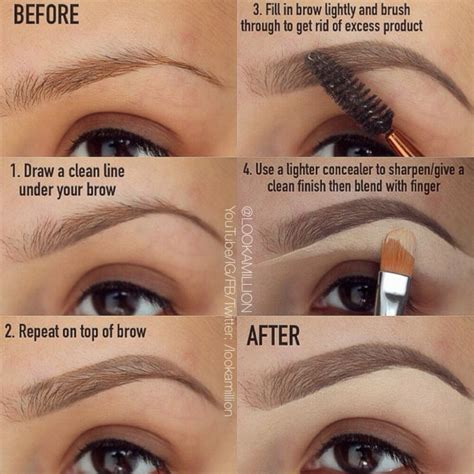 BEFORE

1. Draw a clean line under your brow

2. Repeat on top of brow

3. Fill in brow lightly and brush through to get rid of excess product

4. Use a lighter concealer to sharpen/give a clean finish then blend with finger

AFTER

@LOOKAMILLION
YouTube/IG/FB/Twitter: /lookamillion