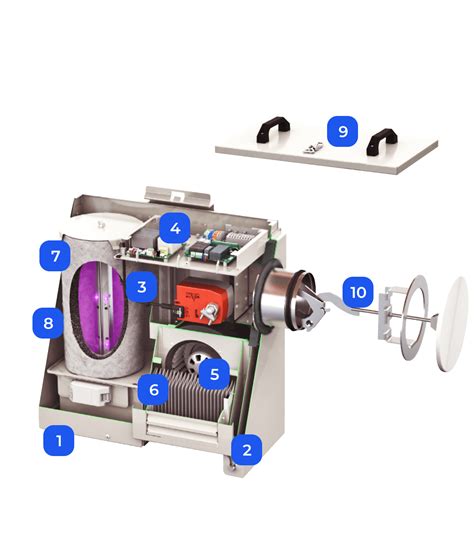 9
4
7
3
10
8
5
6
1
2