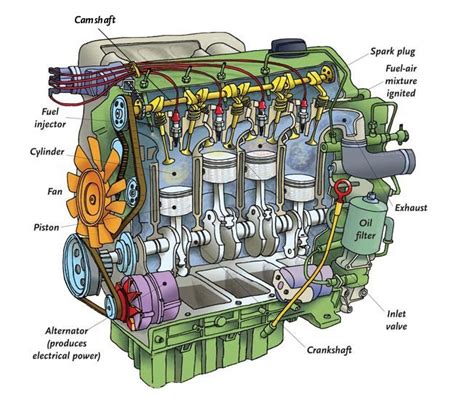 Camshaft

Spark plug

Fuel-air mixture ignited

Fuel injector

Cylinder

Fan

Piston

Exhaust

Oil filter

Inlet valve

Alternator (produces electrical power)

Crankshaft