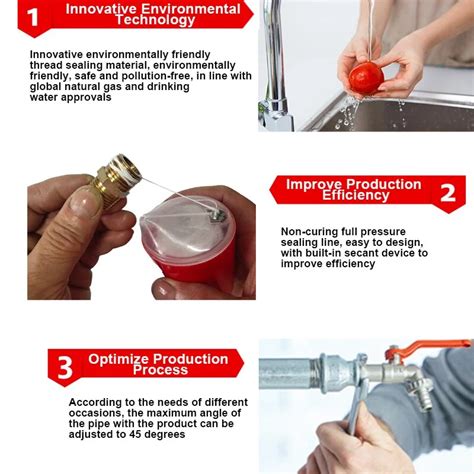 1 Innovative Environmental Technology

Innovative environmentally friendly thread sealing material, environmentally friendly, safe and pollution-free, in line with global natural gas and drinking water approvals

Improve Production Efficiency 2

Non-curing full pressure sealing line, easy to design, with built-in secant device to improve efficiency

3 Optimize Production Process

According to the needs of different occasions, the maximum angle of the pipe with the product can be adjusted to 45 degrees