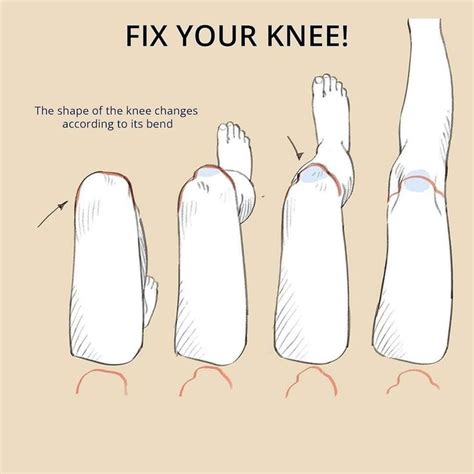 FIX YOUR KNEE!

The shape of the knee changes according to its bend