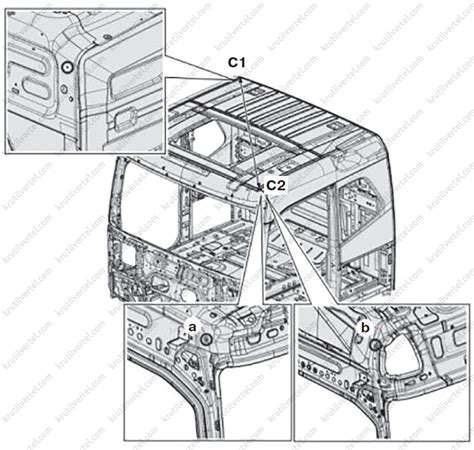 C1
C2
a
b
krutilvertel.com