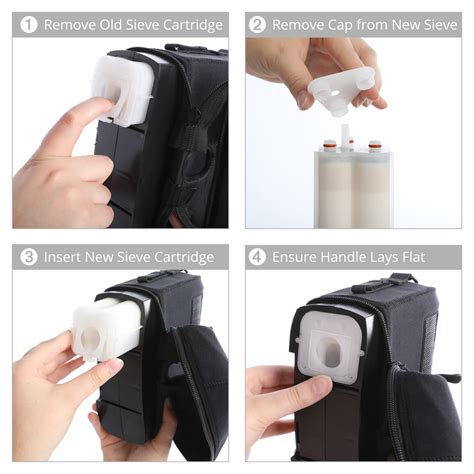 1 Remove Old Sieve Cartridge

2 Remove Cap from New Sieve

3 Insert New Sieve Cartridge

4 Ensure Handle Lays Flat