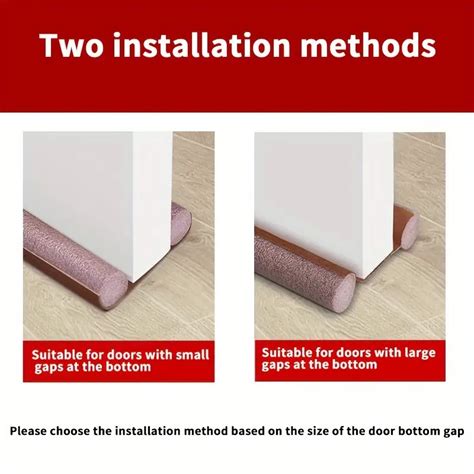 Two installation methods

Suitable for doors with small gaps at the bottom

Suitable for doors with large gaps at the bottom

Please choose the installation method based on the size of the door bottom gap