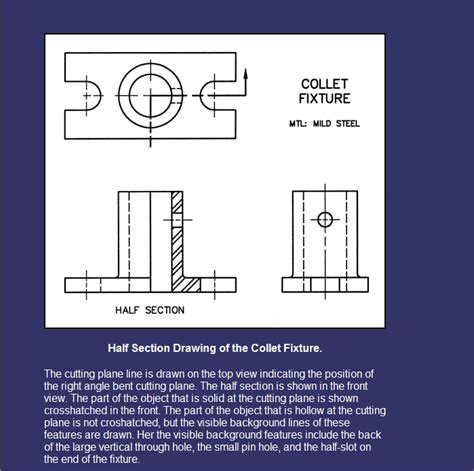 COLLET FIXTURE

MTL: MILD STEEL

HALF SECTION

Half Section Drawing of the Collet Fixture.

The cutting plane line is drawn on the top view indicating the position of the right angle bent cutting plane. The half section is shown in the front view. The part of the object that is solid at the cutting plane is shown crosshatched in the front. The part of the object that is hollow at the cutting plane is not croshatched, but the visible background lines of these features are drawn. Her the visible background features include the back of the large vertical through hole, the small pin hole, and the half-slot on the end of the fixture.