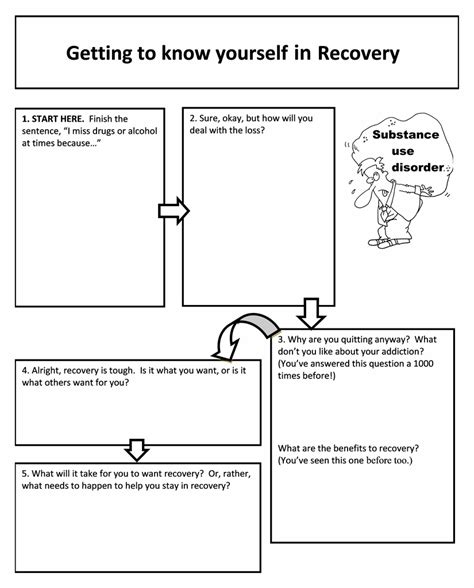 Getting to know yourself in Recovery

1. START HERE. Finish the sentence, "I miss drugs or alcohol at times because…"

2. Sure, okay, but how will you deal with the loss?

Substance use disorder

3. Why are you quitting anyway? What don't you like about your addiction? (You've answered this question a 1000 times before!)

What are the benefits to recovery? (You've seen this one before too.)

4. Alright, recovery is tough. Is it what you want, or is it what others want for you?

5. What will it take for you to want recovery? Or, rather, what needs to happen to help you stay in recovery?