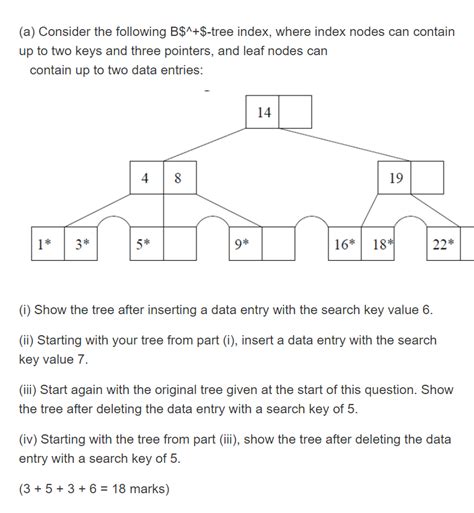 (a) Consider the following B$^+$-tree index, where index nodes can contain up to two keys and three pointers, and leaf nodes can contain up to two data entries:

14

4 8

19

1* 3* 5* 9* 16* 18* 22*

(i) Show the tree after inserting a data entry with the search key value 6.

(ii) Starting with your tree from part (i), insert a data entry with the search key value 7.

(iii) Start again with the original tree given at the start of this question. Show the tree after deleting the data entry with a search key of 5.

(iv) Starting with the tree from part (iii), show the tree after deleting the data entry with a search key of 5.

(3 + 5 + 3 + 6 = 18 marks)