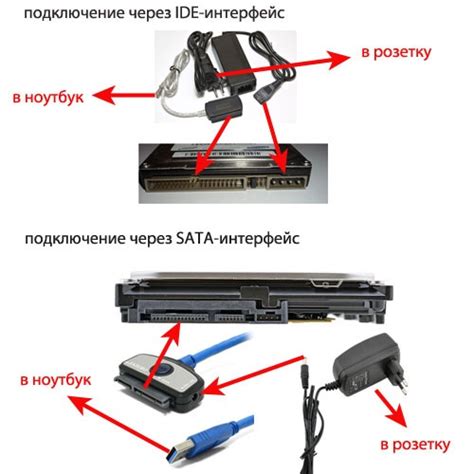 подключение через IDE-интерфейс

в розетку

в ноутбук

подключение через SATA-интерфейс

в ноутбук

в розетку