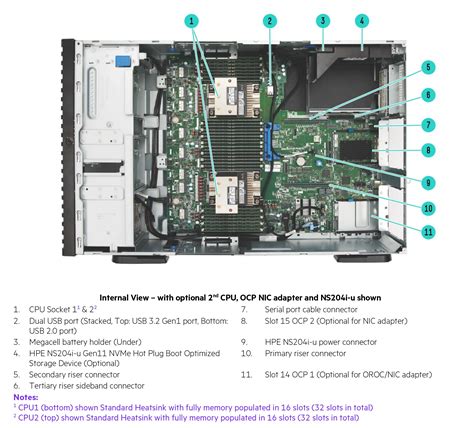 1
2
3
4
5
6
7
8
9
10
11

Internal View – with optional 2$^{nd}$ CPU, OCP NIC adapter and NS204i-u shown

1. CPU Socket 1$^1$ & 2$^2$
2. Dual USB port (Stacked, Top: USB 3.2 Gen1 port, Bottom: USB 2.0 port)
3. Megacell battery holder (Under)
4. HPE NS204i-u Gen11 NVMe Hot Plug Boot Optimized Storage Device (Optional)
5. Secondary riser connector
6. Tertiary riser sideband connector

7. Serial port cable connector
8. Slot 15 OCP 2 (Optional for NIC adapter)
9. HPE NS204i-u power connector
10. Primary riser connector
11. Slot 14 OCP 1 (Optional for OROC/NIC adapter)

Notes:
$^1$ CPU1 (bottom) shown Standard Heatsink with fully memory populated in 16 slots (32 slots in total)
$^2$ CPU2 (top) shown Standard Heatsink with fully memory populated in 16 slots (32 slots in total)