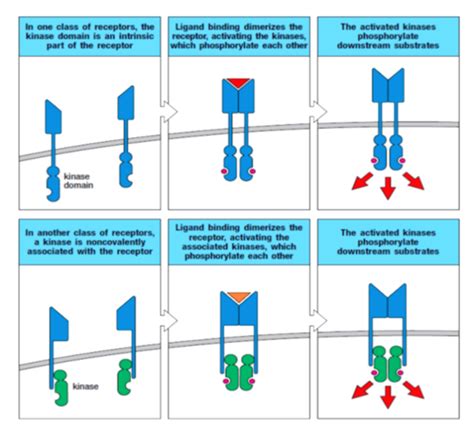 In one class of receptors, the kinase domain is an intrinsic part of the receptor

kinase domain

Ligand binding dimerizes the receptor, activating the kinases, which phosphorylate each other

The activated kinases phosphorylate downstream substrates

In another class of receptors, a kinase is noncovalently associated with the receptor

kinase

Ligand binding dimerizes the receptor, activating the associated kinases, which phosphorylate each other

The activated kinases phosphorylate downstream substrates