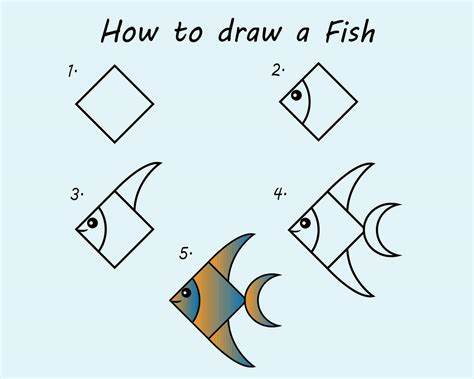 How to draw a Fish

1.

2.

3.

4.

5.