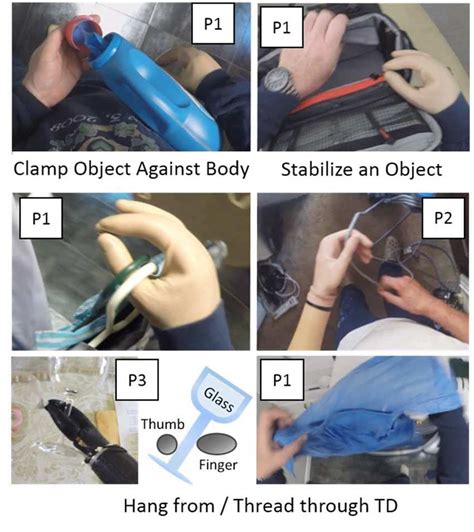 P1

P1

Clamp Object Against Body

Stabilize an Object

P1

P2

P3

Glass

Thumb

Finger

P1

Hang from / Thread through TD