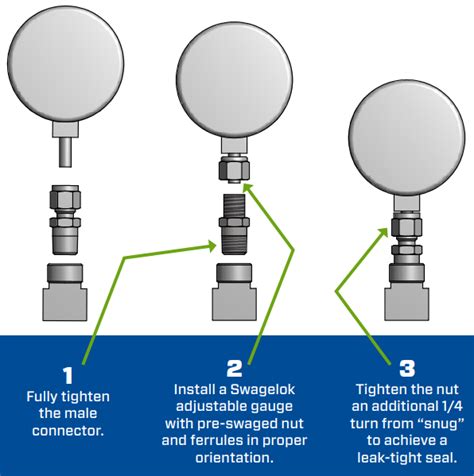 1
Fully tighten the male connector.

2
Install a Swagelok adjustable gauge with pre-swaged nut and ferrules in proper orientation.

3
Tighten the nut an additional 1/4 turn from “snug” to achieve a leak-tight seal.