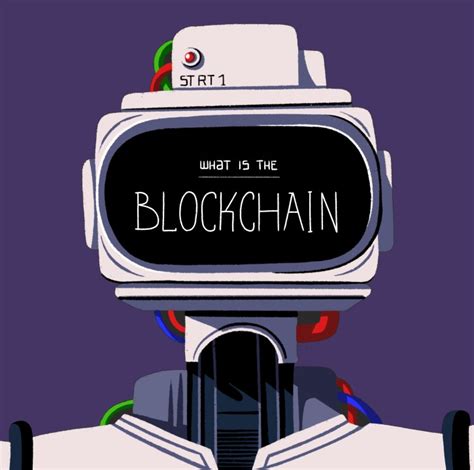 ST RT 1

WHAT IS THE

BLOCKCHAIN