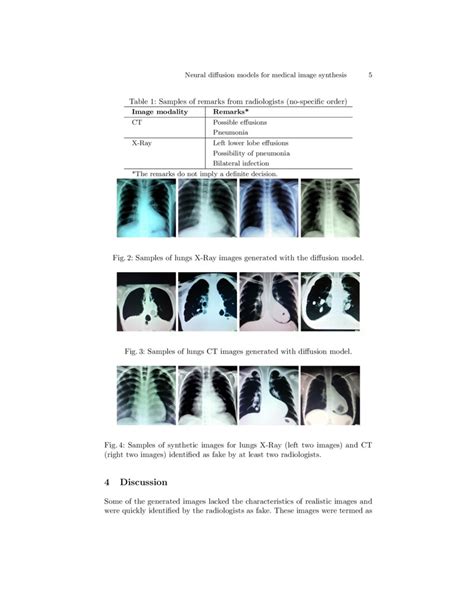 Neural diffusion models for medical image synthesis 5

Table 1: Samples of remarks from radiologists (no-specific order)

| Image modality | Remarks* |
|---|---|
| CT | Possible effusions |
| | Pneumonia |
| X-Ray | Left lower lobe effusions |
| | Possibility of pneumonia |
| | Bilateral infection |

*The remarks do not imply a definite decision.

Fig. 2: Samples of lungs X-Ray images generated with the diffusion model.

Fig. 3: Samples of lungs CT images generated with diffusion model.

Fig. 4: Samples of synthetic images for lungs X-Ray (left two images) and CT (right two images) identified as fake by at least two radiologists.

4 Discussion

Some of the generated images lacked the characteristics of realistic images and were quickly identified by the radiologists as fake. These images were termed as